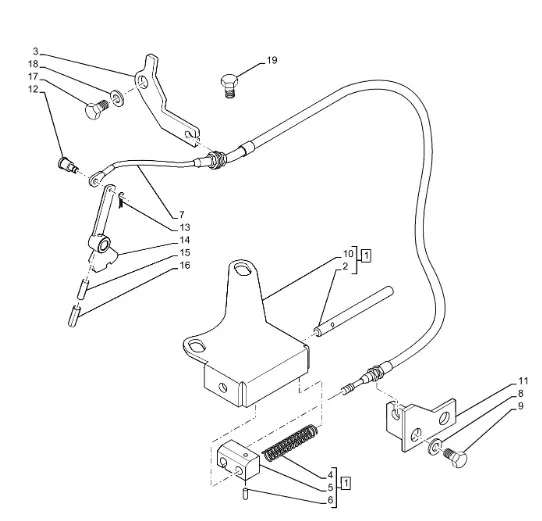 3
18
17
12
19
7
13
14
15
16
10
2
1
11
8
9
4
5
6
1